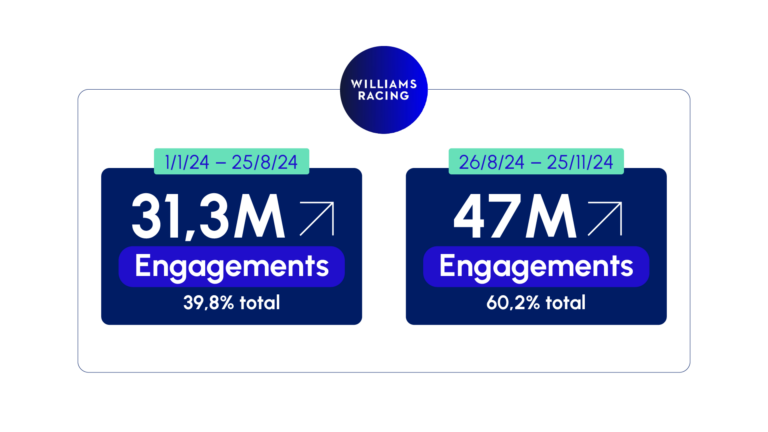 WILLIAMS RACING

1/1/24 – 25/8/24

31,3M

Engagements

39,8% total

26/8/24 – 25/11/24

47M

Engagements

60,2% total